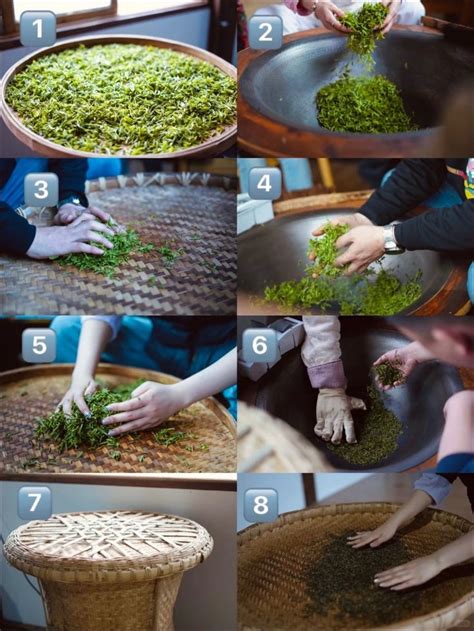 1
2
3
4
5
6
7
8