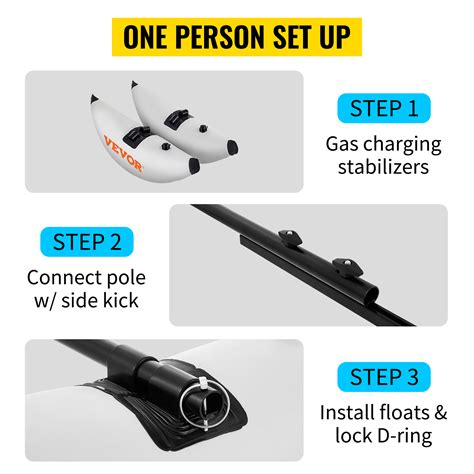 ONE PERSON SET UP

VEVOR

STEP 1
Gas charging stabilizers

STEP 2
Connect pole w/ side kick

STEP 3
Install floats & lock D-ring