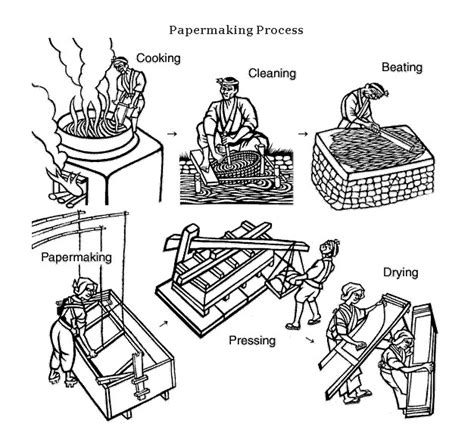 Papermaking Process

Cooking

Cleaning

Beating

Papermaking

Pressing

Drying