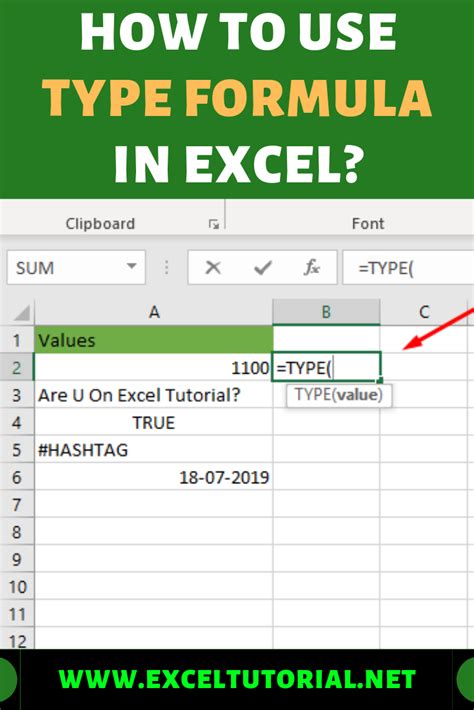 HOW TO USE TYPE FORMULA IN EXCEL?

Clipboard

Font

SUM

$f_x$

=TYPE(

| | A | B | C |
|---|---|---|---|
| 1 | Values | | |
| 2 | 1100 | =TYPE( | |
| 3 | Are U On Excel Tutorial? | TYPE(value) | |
| 4 | TRUE | | |
| 5 | #HASHTAG | | |
| 6 | 18-07-2019 | | |
| 7 | | | |
| 8 | | | |
| 9 | | | |
| 10 | | | |
| 11 | | | |
| 12 | | | |

WWW.EXCELTUTORIAL.NET