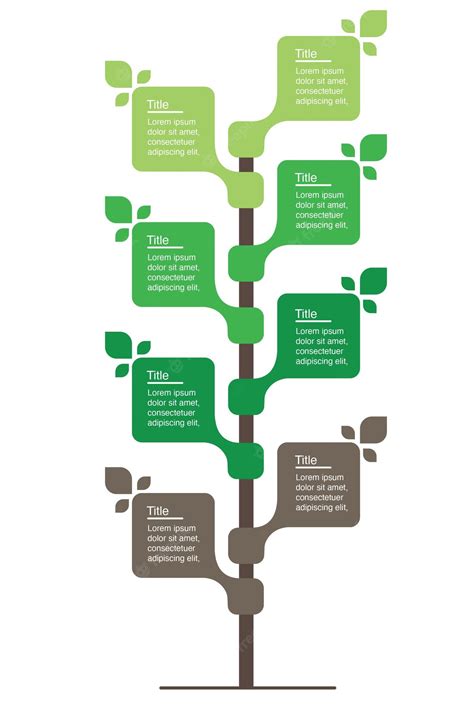 Title
Lorem ipsum dolor sit amet, consectetuer adipiscing elit,

Title
Lorem ipsum dolor sit amet, consectetuer adipiscing elit,

Title
Lorem ipsum dolor sit amet, consectetuer adipiscing elit,

Title
Lorem ipsum dolor sit amet, consectetuer adipiscing elit,

Title
Lorem ipsum dolor sit amet, consectetuer adipiscing elit,

Title
Lorem ipsum dolor sit amet, consectetuer adipiscing elit,

Title
Lorem ipsum dolor sit amet, consectetuer adipiscing elit,

Title
Lorem ipsum dolor sit amet, consectetuer adipiscing elit,