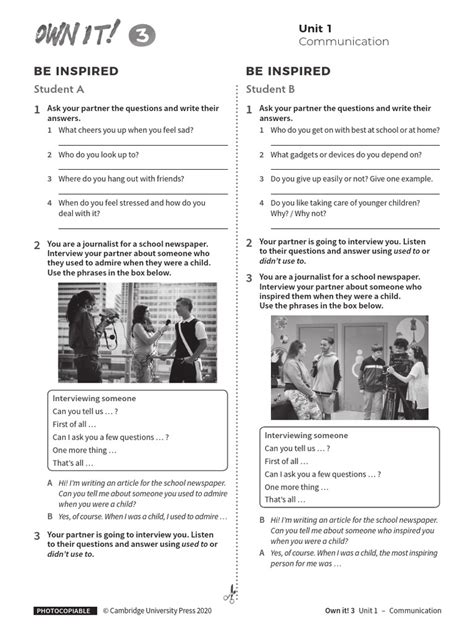 OWN IT! 3

Unit 1
Communication

BE INSPIRED
Student A

1 Ask your partner the questions and write their answers.
1 What cheers you up when you feel sad?
2 Who do you look up to?
3 Where do you hang out with friends?
4 When do you feel stressed and how do you deal with it?

2 You are a journalist for a school newspaper. Interview your partner about someone who they used to admire when they were a child. Use the phrases in the box below.

Interviewing someone
Can you tell us … ?
First of all …
Can I ask you a few questions … ?
One more thing …
That's all …

A Hi! I'm writing an article for the school newspaper. Can you tell me about someone you used to admire when you were a child?
B Yes, of course. When I was a child, I used to admire …

3 Your partner is going to interview you. Listen to their questions and answer using used to or didn't use to.

BE INSPIRED
Student B

1 Ask your partner the questions and write their answers.
1 Who do you get on with best at school or at home?
2 What gadgets or devices do you depend on?
3 Do you give up easily or not? Give one example.
4 Do you like taking care of younger children? Why? / Why not?

2 Your partner is going to interview you. Listen to their questions and answer using used to or didn't use to.

3 You are a journalist for a school newspaper. Interview your partner about someone who inspired them when they were a child. Use the phrases in the box below.

Interviewing someone
Can you tell us … ?
First of all …
Can I ask you a few questions … ?
One more thing …
That's all …

B Hi! I'm writing an article for the school newspaper. Can you tell me about someone who inspired you when you were a child?
A Yes, of course. When I was a child, the most inspiring person for me was …

PHOTOCOPIABLE © Cambridge University Press 2020

Own it! 3 Unit 1 – Communication