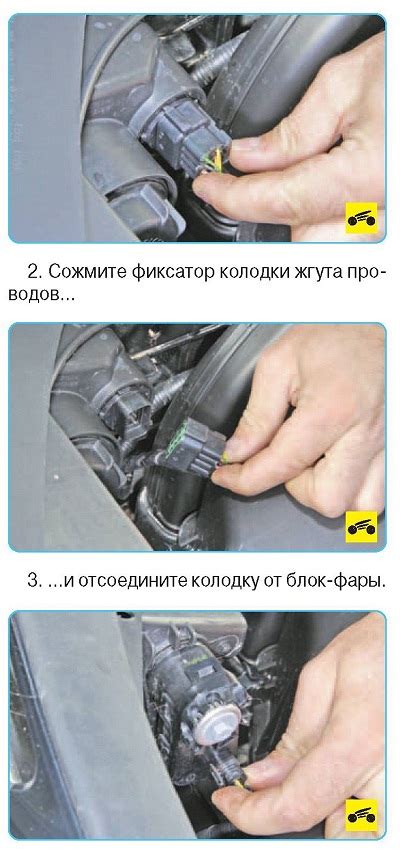 2. Сожмите фиксатор колодки жгута проводов...

3. ...и отсоедините колодку от блок-фары.