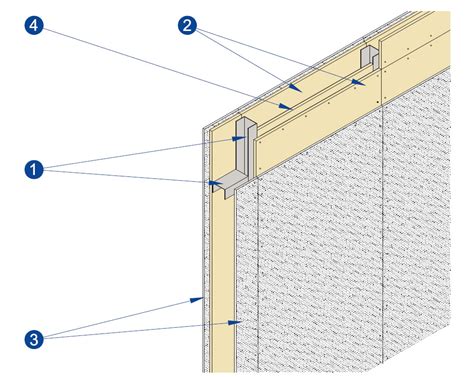 4
2
1
3