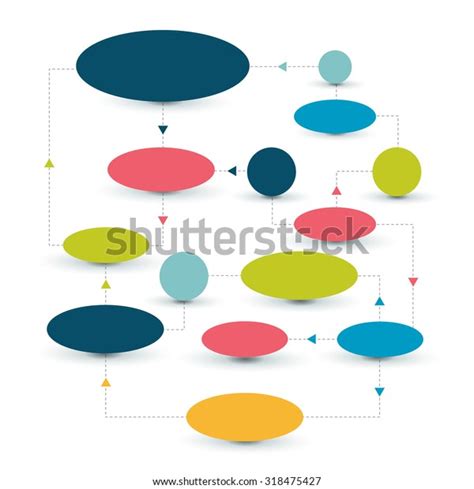 shutterstock

www.shutterstock.com · 318475427