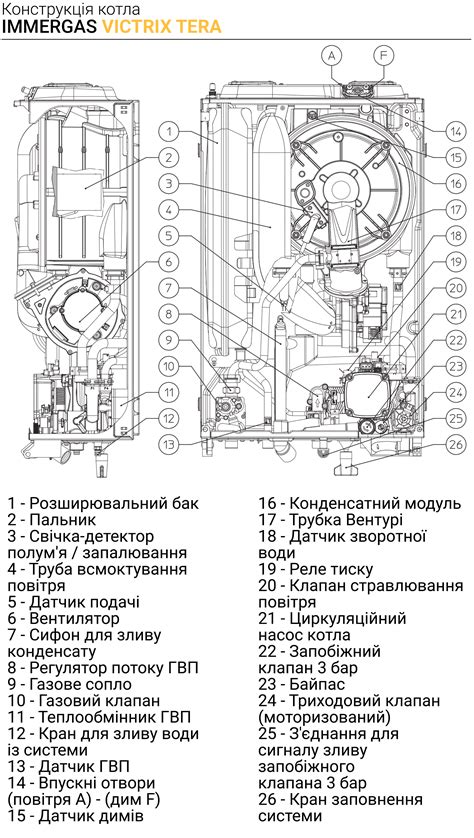 Конструкція котла
IMMERGAS VICTRIX TERA

A F

1 2 3 4 5 6 7 8 9 10 11 12 13 14 15 16 17 18 19 20 21 22 23 24 25 26

1 - Розширювальний бак
2 - Пальник
3 - Свічка-детектор полум'я / запалювання
4 - Труба всмоктування повітря
5 - Датчик подачі
6 - Вентилятор
7 - Сифон для зливу конденсату
8 - Регулятор потоку ГВП
9 - Газове сопло
10 - Газовий клапан
11 - Теплообмінник ГВП
12 - Кран для зливу води із системи
13 - Датчик ГВП
14 - Впускні отвори (повітря A) - (дим F)
15 - Датчик димів

16 - Конденсатний модуль
17 - Трубка Вентурі
18 - Датчик зворотної води
19 - Реле тиску
20 - Клапан стравлювання повітря
21 - Циркуляційний насос котла
22 - Запобіжний клапан 3 бар
23 - Байпас
24 - Триходовий клапан (моторизований)
25 - З'єднання для сигналу зливу запобіжного клапана 3 бар
26 - Кран заповнення системи