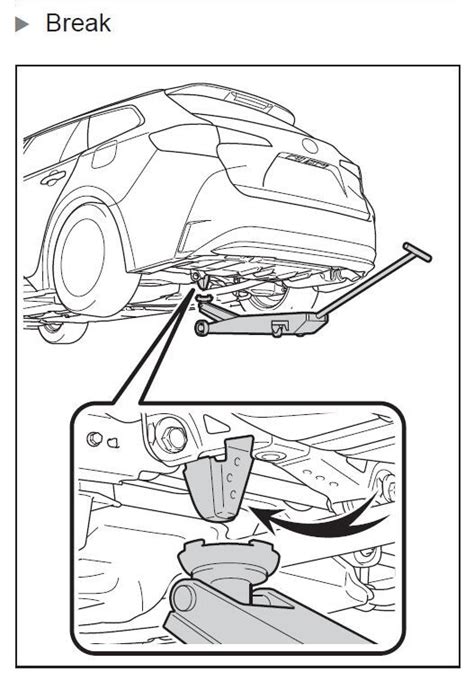 ▶ Break