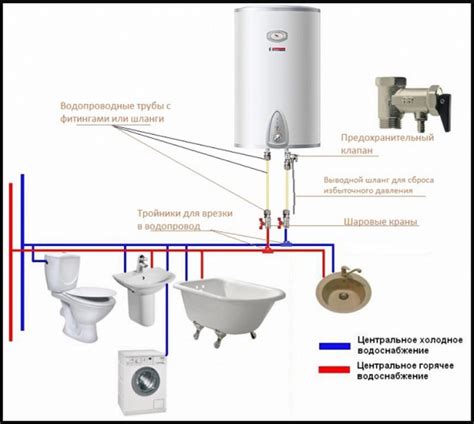 Водопроводные трубы с фитингами или шланги

Предохранительный клапан

Выводной шланг для сброса избыточного давления

Тройники для врезки в водопровод

Шаровые краны

Центральное холодное водоснабжение

Центральное горячее водоснабжение