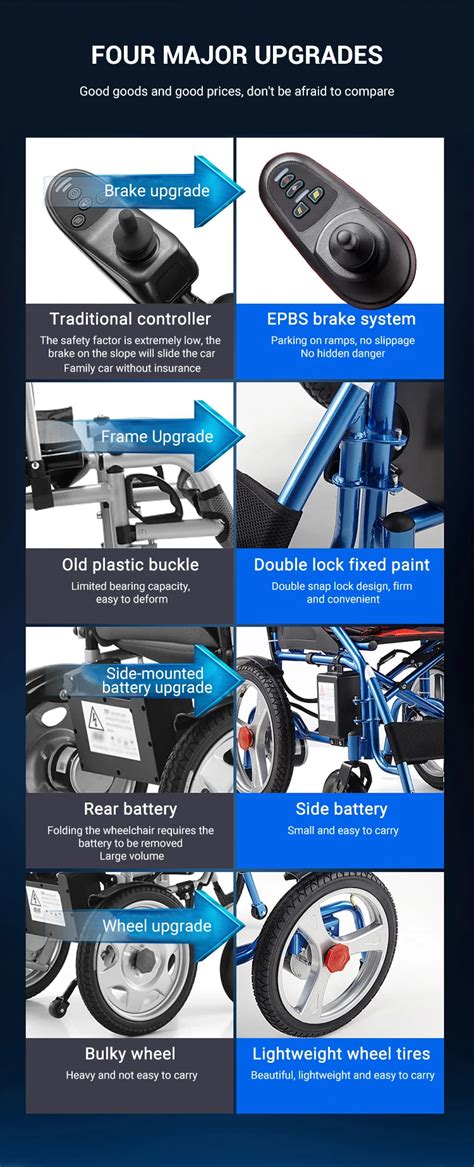 FOUR MAJOR UPGRADES

Good goods and good prices, don't be afraid to compare

Brake upgrade

Traditional controller

The safety factor is extremely low, the brake on the slope will slide the car
Family car without insurance

EPBS brake system

Parking on ramps, no slippage
No hidden danger

Frame Upgrade

Old plastic buckle

Limited bearing capacity, easy to deform

Double lock fixed paint

Double snap lock design, firm and convenient

Side-mounted battery upgrade

Rear battery

Folding the wheelchair requires the battery to be removed
Large volume

Side battery

Small and easy to carry

Wheel upgrade

Bulky wheel

Heavy and not easy to carry

Lightweight wheel tires

Beautiful, lightweight and easy to carry