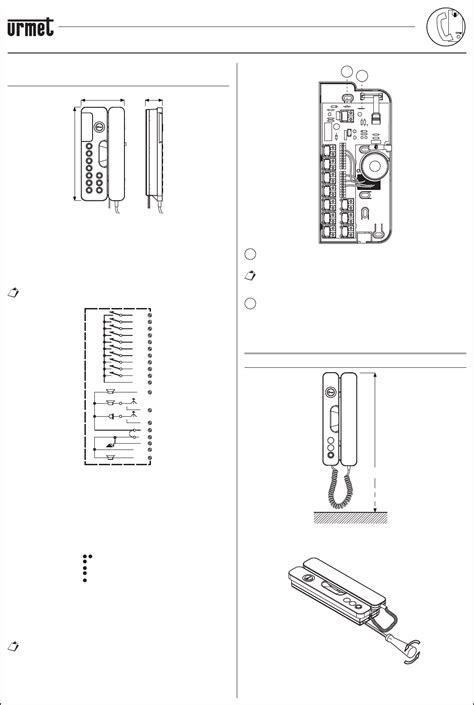 urmet