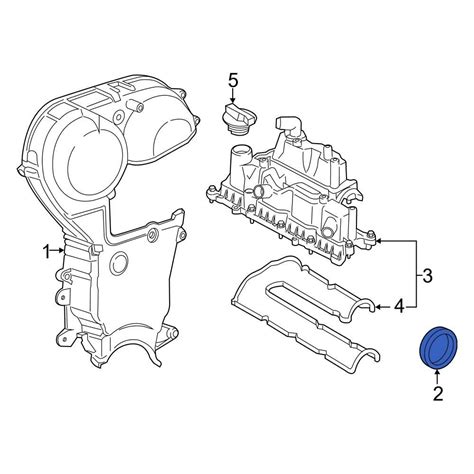 5
1
3
4
2