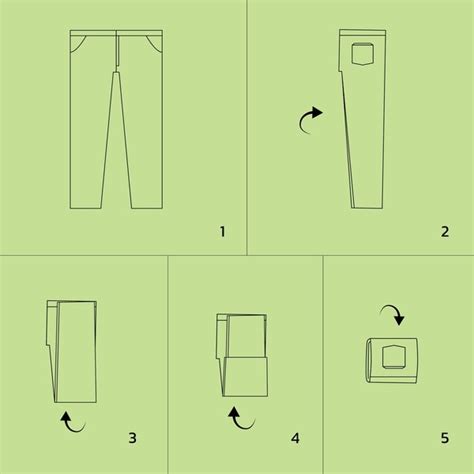 1

2

3

4

5