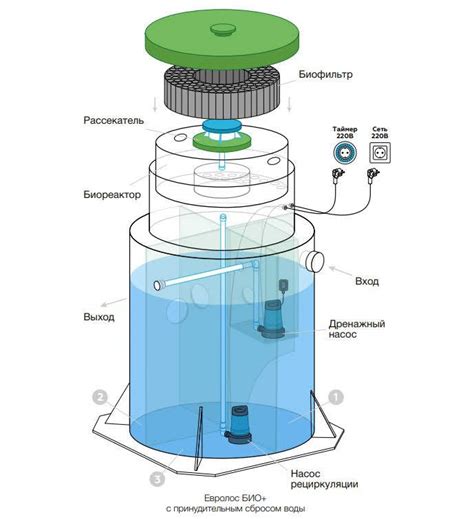 Биофильтр

Рассекатель

Таймер 220В

Сеть 220В

Биореактор

Вход

Выход

Дренажный насос

2

1

3

Насос рециркуляции

Евролос БИО+
с принудительным сбросом воды