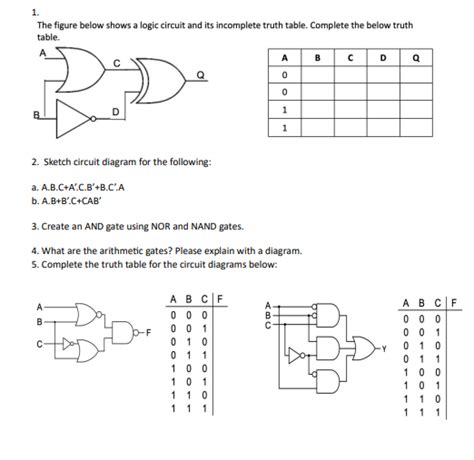 1.
The figure below shows a logic circuit and its incomplete truth table. Complete the below truth table.

A
C
Q
B
D

| A | B | C | D | Q |
|---|---|---|---|---|
| 0 | | | | |
| 0 | | | | |
| 1 | | | | |
| 1 | | | | |

2. Sketch circuit diagram for the following:

a. A.B.C+A'.C.B'+B.C'.A
b. A.B+B'.C+CAB'

3. Create an AND gate using NOR and NAND gates.

4. What are the arithmetic gates? Please explain with a diagram.
5. Complete the truth table for the circuit diagrams below:

A
B
C
F

| A | B | C | F |
|---|---|---|---|
| 0 | 0 | 0 | |
| 0 | 0 | 1 | |
| 0 | 1 | 0 | |
| 0 | 1 | 1 | |
| 1 | 0 | 0 | |
| 1 | 0 | 1 | |
| 1 | 1 | 0 | |
| 1 | 1 | 1 | |

A
B
C
Y

| A | B | C | F |
|---|---|---|---|
| 0 | 0 | 0 | |
| 0 | 0 | 1 | |
| 0 | 1 | 0 | |
| 0 | 1 | 1 | |
| 1 | 0 | 0 | |
| 1 | 0 | 1 | |
| 1 | 1 | 0 | |
| 1 | 1 | 1 | |