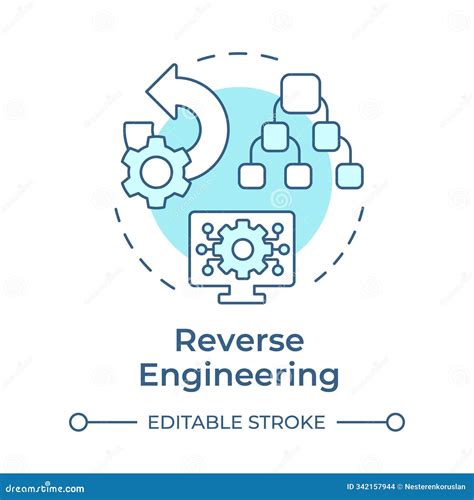 Reverse Engineering

EDITABLE STROKE

dreamstime.com

ID 342157944 © Nesterenkoruslan