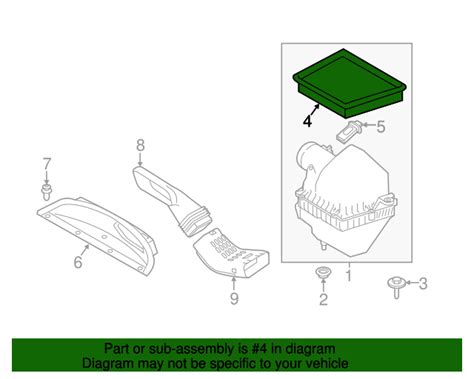 4
5
8
7
6
9
1
2
3

Part or sub-assembly is #4 in diagram
Diagram may not be specific to your vehicle