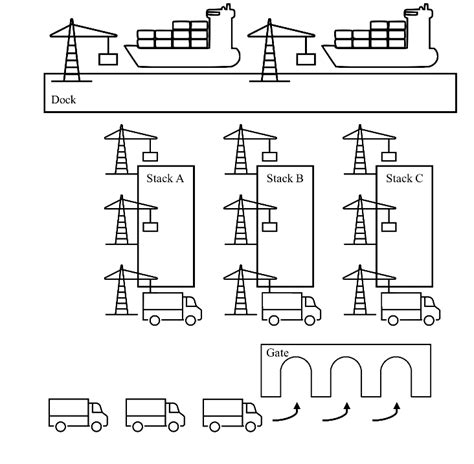 Dock

Stack A

Stack B

Stack C

Gate