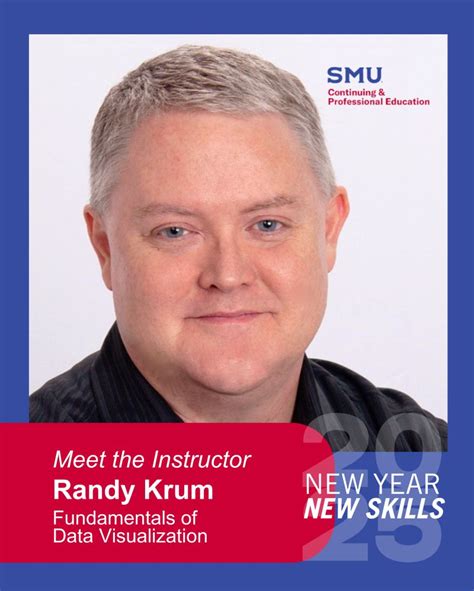 SMU
Continuing &
Professional Education

Meet the Instructor
Randy Krum
Fundamentals of Data Visualization

2025
NEW YEAR
NEW SKILLS