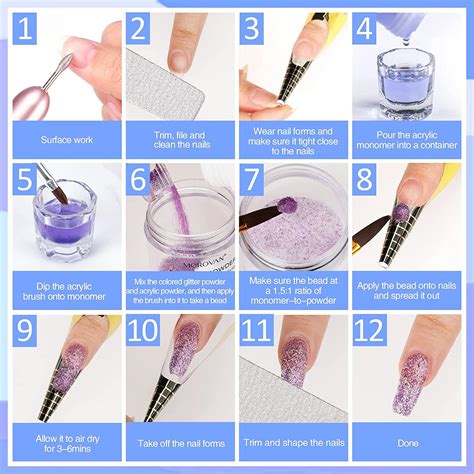 1

Surface work

2

Trim, file and clean the nails

3

Wear nail forms and make sure it tight close to the nails

4

Pour the acrylic monomer into a container

5

Dip the acrylic brush onto monomer

6

MOROVAN POWDER

Mix the colored glitter powder and acrylic powder, and then apply the brush into it to take a bead

7

Make sure the bead at a 1.5:1 ratio of monomer–to–powder

8

Apply the bead onto nails and spread it out

9

Allow it to air dry for 3–6mins

10

Take off the nail forms

11

Trim and shape the nails

12

Done