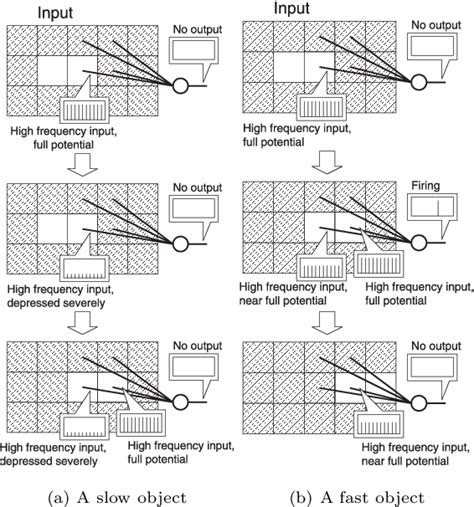 Input

No output

High frequency input, full potential

No output

High frequency input, depressed severely

No output

High frequency input, depressed severely

High frequency input, full potential

(a) A slow object

Input

No output

High frequency input, full potential

Firing

High frequency input, near full potential

High frequency input, full potential

No output

High frequency input, near full potential

(b) A fast object