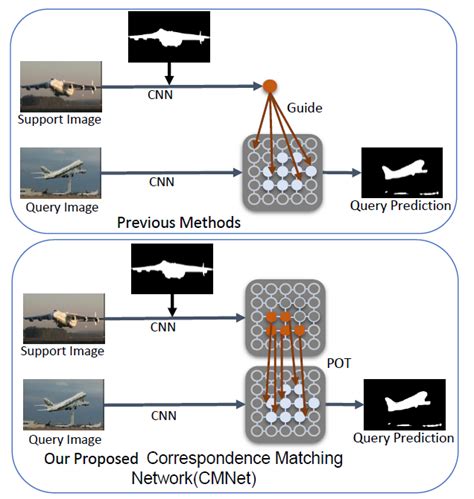 CNN

Guide

Support Image

CNN

Query Image

Query Prediction

Previous Methods

CNN

Support Image

POT

CNN

Query Image

Query Prediction

Our Proposed Correspondence Matching Network(CMNet)