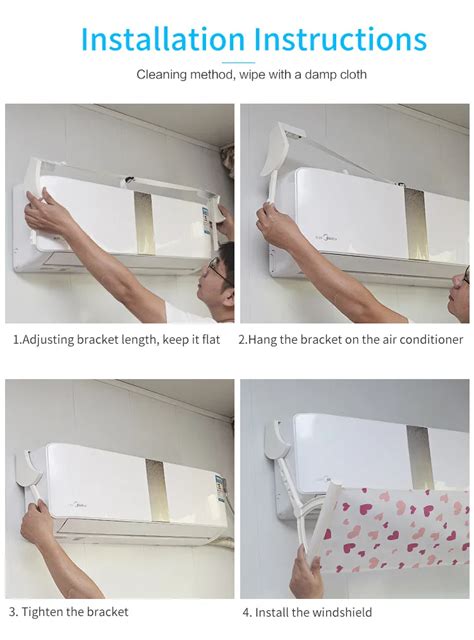 Installation Instructions

Cleaning method, wipe with a damp cloth

1.Adjusting bracket length, keep it flat

2.Hang the bracket on the air conditioner

3. Tighten the bracket

4. Install the windshield