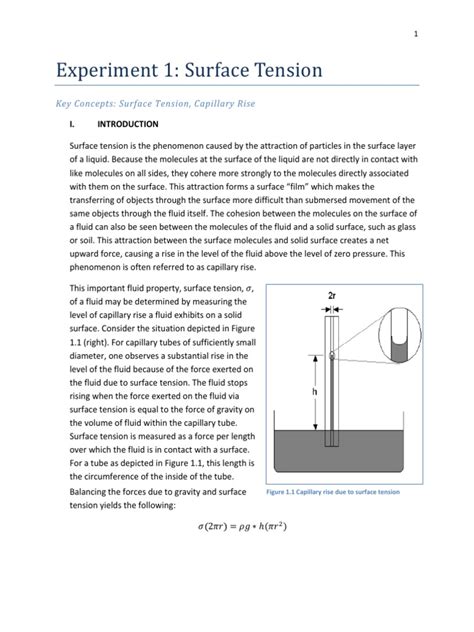 1

Experiment 1: Surface Tension

Key Concepts: Surface Tension, Capillary Rise

I. INTRODUCTION

Surface tension is the phenomenon caused by the attraction of particles in the surface layer of a liquid. Because the molecules at the surface of the liquid are not directly in contact with like molecules on all sides, they cohere more strongly to the molecules directly associated with them on the surface. This attraction forms a surface "film" which makes the transferring of objects through the surface more difficult than submersed movement of the same objects through the fluid itself. The cohesion between the molecules on the surface of a fluid can also be seen between the molecules of the fluid and a solid surface, such as glass or soil. This attraction between the surface molecules and solid surface creates a net upward force, causing a rise in the level of the fluid above the level of zero pressure. This phenomenon is often referred to as capillary rise.

This important fluid property, surface tension, $\sigma$, of a fluid may be determined by measuring the level of capillary rise a fluid exhibits on a solid surface. Consider the situation depicted in Figure 1.1 (right). For capillary tubes of sufficiently small diameter, one observes a substantial rise in the level of the fluid because of the force exerted on the fluid due to surface tension. The fluid stops rising when the force exerted on the fluid via surface tension is equal to the force of gravity on the volume of fluid within the capillary tube. Surface tension is measured as a force per length over which the fluid is in contact with a surface. For a tube as depicted in Figure 1.1, this length is the circumference of the inside of the tube. Balancing the forces due to gravity and surface tension yields the following:

2r

h

Figure 1.1 Capillary rise due to surface tension

$\sigma(2\pi r) = \rho g * h(\pi r^2)$