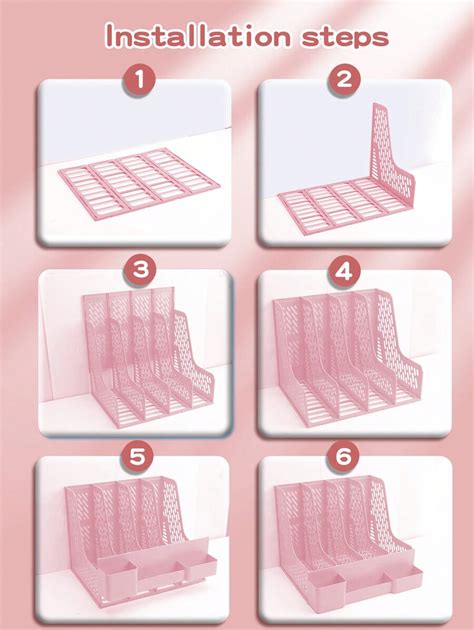 Installation steps

1

2

3

4

5

6