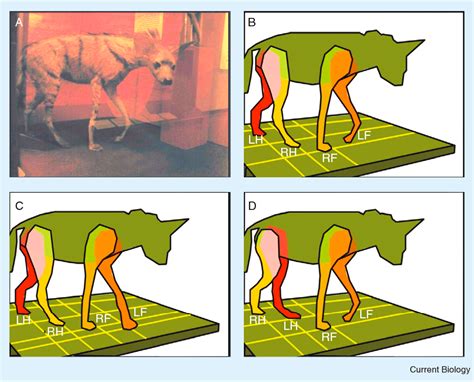 A

B

LH
RH
RF
LF

C

LH
RH
RF
LF

D

RH
LH
RF
LF

Current Biology