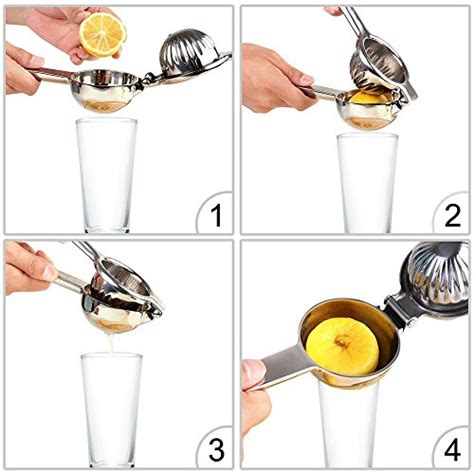 1

2

3

4