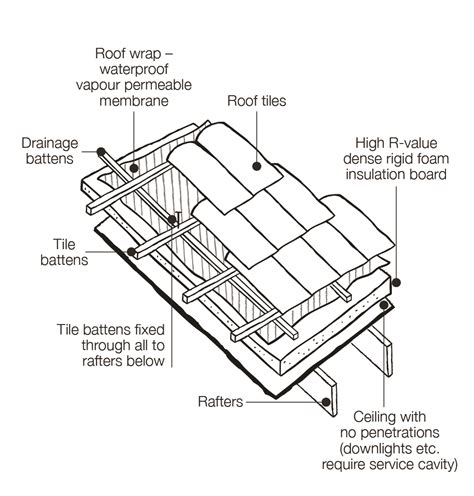 Roof wrap – waterproof vapour permeable membrane

Roof tiles

Drainage battens

High R-value dense rigid foam insulation board

Tile battens

Tile battens fixed through all to rafters below

Rafters

Ceiling with no penetrations (downlights etc. require service cavity)