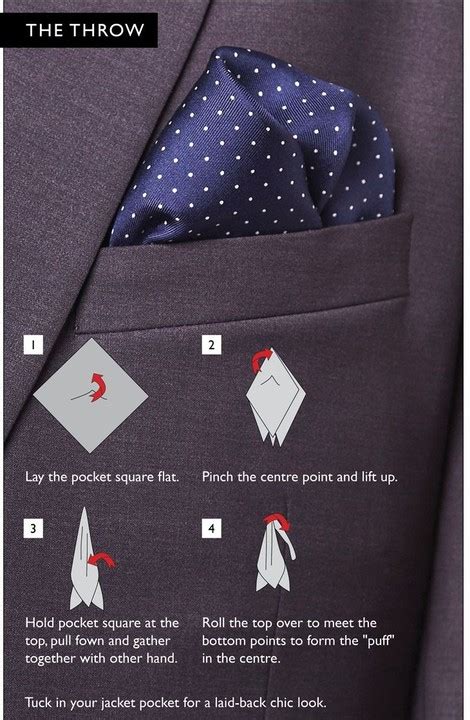 THE THROW

1

Lay the pocket square flat.

2

Pinch the centre point and lift up.

3

Hold pocket square at the top, pull fown and gather together with other hand.

4

Roll the top over to meet the bottom points to form the "puff" in the centre.

Tuck in your jacket pocket for a laid-back chic look.