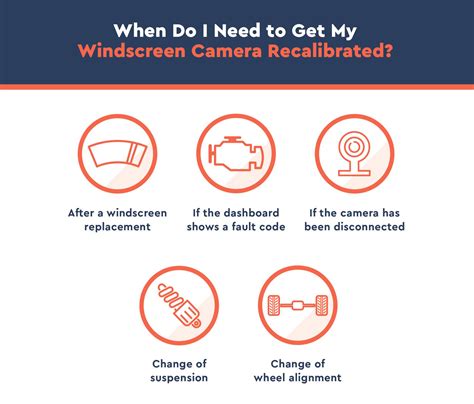 When Do I Need to Get My Windscreen Camera Recalibrated?

After a windscreen replacement

If the dashboard shows a fault code

If the camera has been disconnected

Change of suspension

Change of wheel alignment