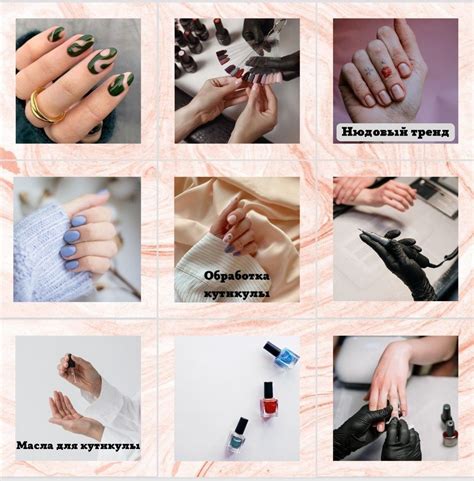 Нюдовый тренд

Обработка кутикулы

Масла для кутикулы