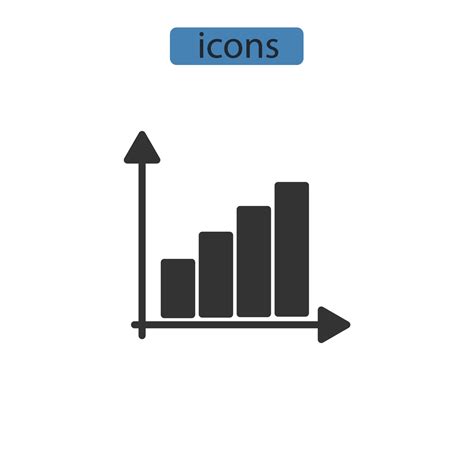 icons