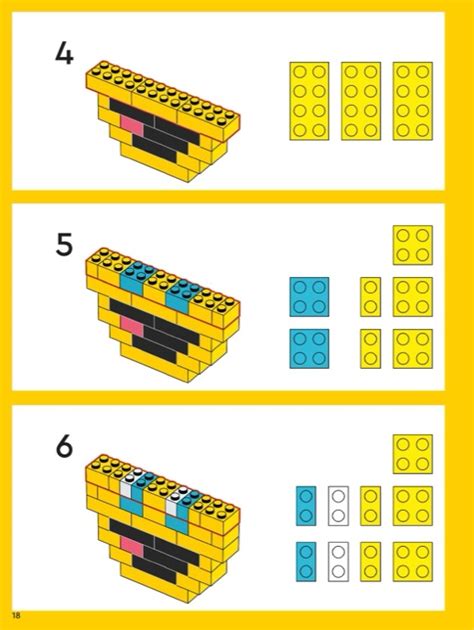 4

5

6

18