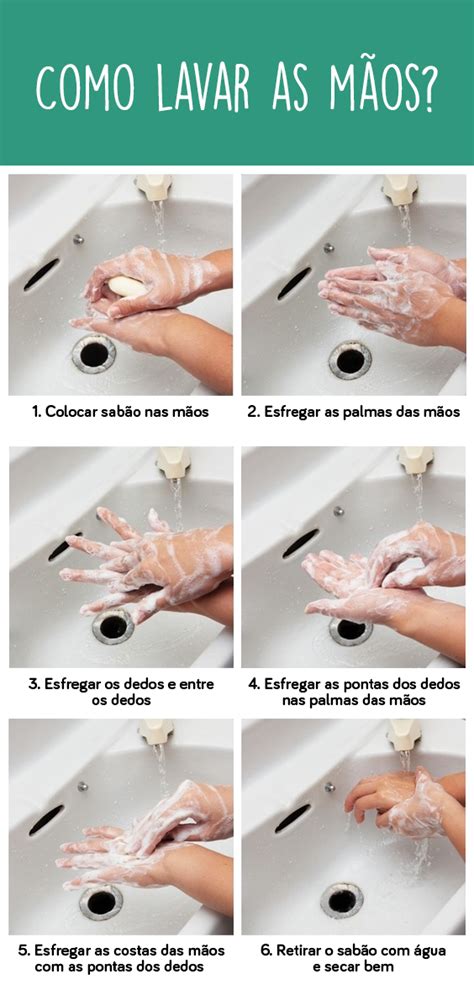 COMO LAVAR AS MÃOS?

1. Colocar sabão nas mãos

2. Esfregar as palmas das mãos

3. Esfregar os dedos e entre os dedos

4. Esfregar as pontas dos dedos nas palmas das mãos

5. Esfregar as costas das mãos com as pontas dos dedos

6. Retirar o sabão com água e secar bem