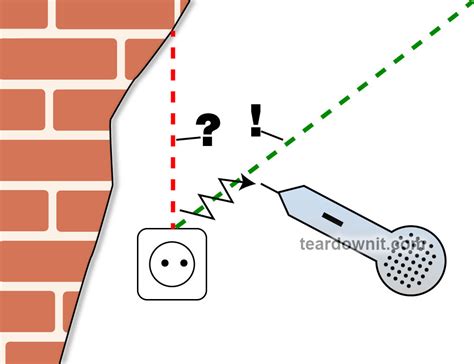 ?

!

teardownit.com