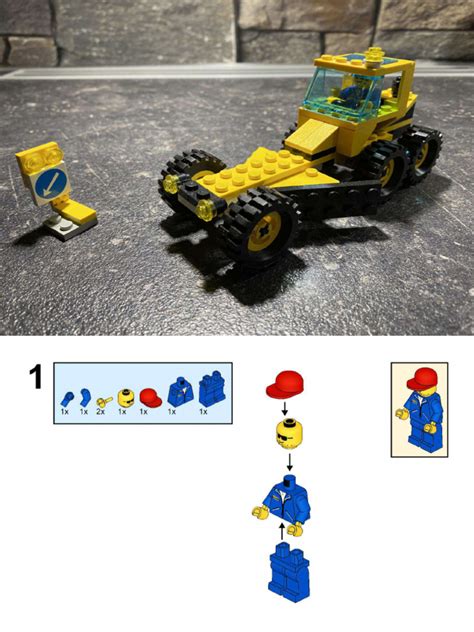 1

1x 1x 2x 1x 1x 1x 1x