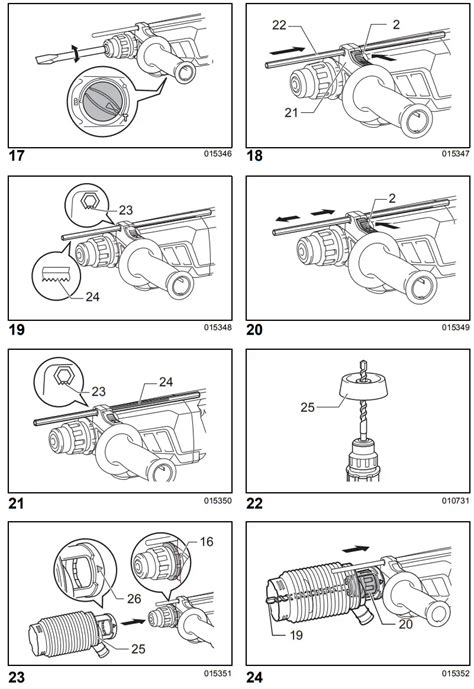 17
015346

22
2
21
18
015347

23
24
19
015348

2
20
015349

23
24
21
015350

25
22
010731

16
26
25
23
015351

19
20
24
015352