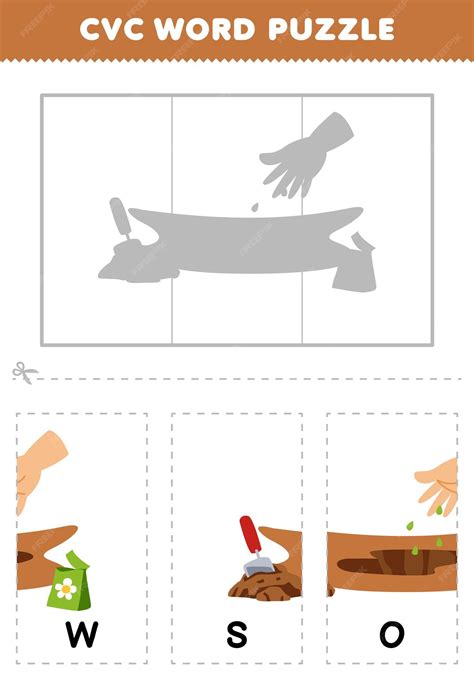 CVC WORD PUZZLE

W

S

O