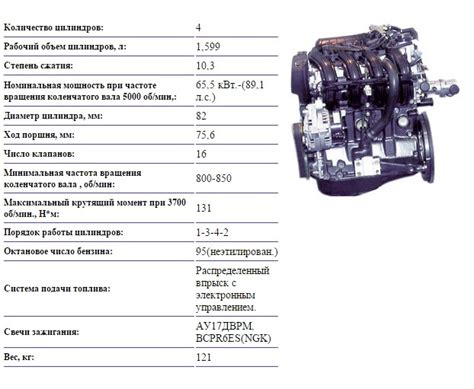 | | |
|---|---|
| Количество цилиндров: | 4 |
| Рабочий объем цилиндров, л: | 1,599 |
| Степень сжатия: | 10,3 |
| Номинальная мощность при частоте вращения коленчатого вала 5000 об/мин,: | 65,5 кВт.-(89,1 л.с.) |
| Диаметр цилиндра, мм: | 82 |
| Ход поршня, мм: | 75,6 |
| Число клапанов: | 16 |
| Минимальная частота вращения коленчатого вала , об/мин: | 800-850 |
| Максимальный крутящий момент при 3700 об/мин., Н*м: | 131 |
| Порядок работы цилиндров: | 1-3-4-2 |
| Октановое число бензина: | 95(неэтилирован.) |
| Система подачи топлива: | Распределенный впрыск с электронным управлением. |
| Свечи зажигания: | АУ17ДВРМ, BCPR6ES(NGK) |
| Вес, кг: | 121 |