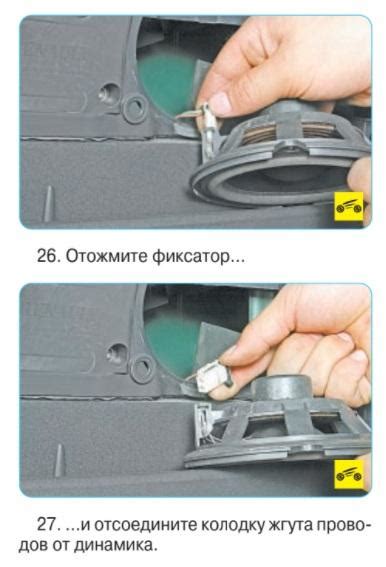 26. Отожмите фиксатор...

27. ...и отсоедините колодку жгута проводов от динамика.