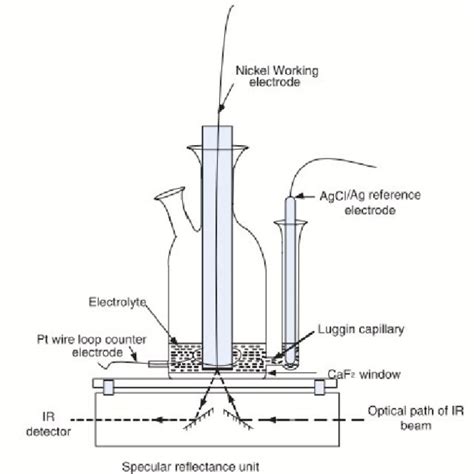 Nickel Working electrode

AgCl/Ag reference electrode

Electrolyte

Pt wire loop counter electrode

Luggin capillary

$CaF_2$ window

IR detector

Optical path of IR beam

Specular reflectance unit