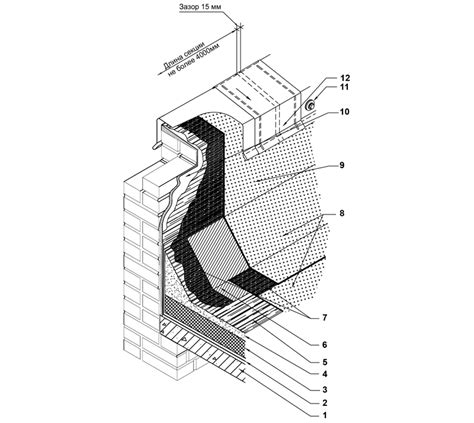 Зазор 15 мм

Длина секции не более 4000мм

12
11
10
9
8
7
6
5
4
3
2
1