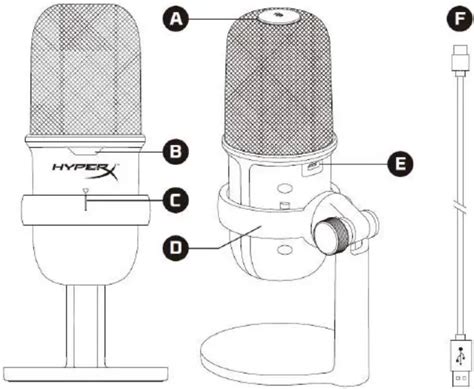 A
F
B
HYPERX
E
C
D