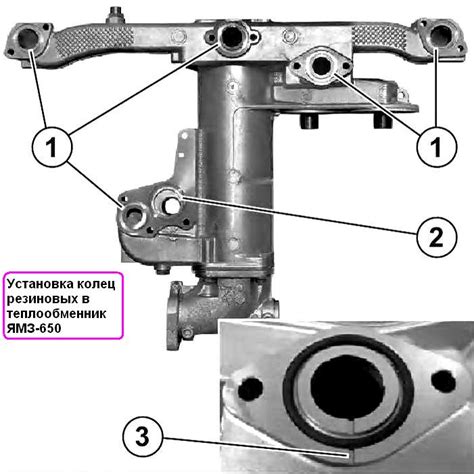 1

1

2

Установка колец резиновых в теплообменник ЯМЗ-650

3