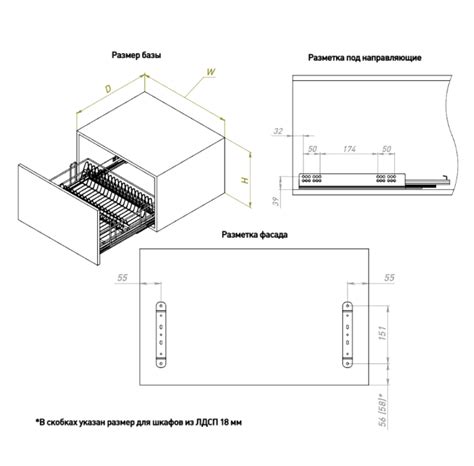 Размер базы

D

W

H

Разметка под направляющие

32

50

174

50

39

Разметка фасада

55

55

151

56 [58]*

*В скобках указан размер для шкафов из ЛДСП 18 мм