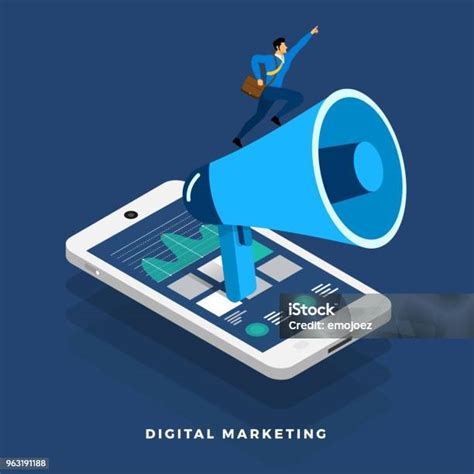 iStock
Credit: emojoez

DIGITAL MARKETING

963191188