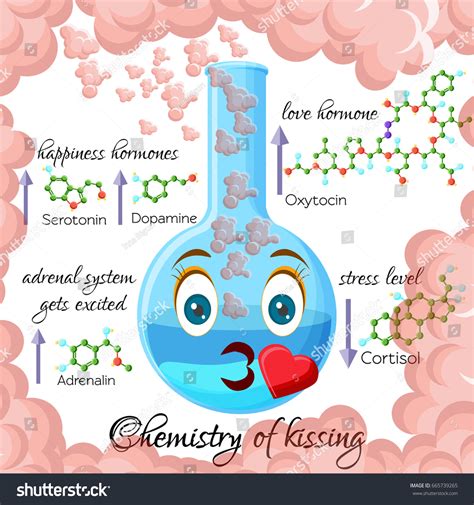 happiness hormones

Serotonin

Dopamine

love hormone

Oxytocin

adrenal system gets excited

Adrenalin

stress level

Cortisol

Chemistry of kissing

shutterstock

IMAGE ID: 665739265
www.shutterstock.com